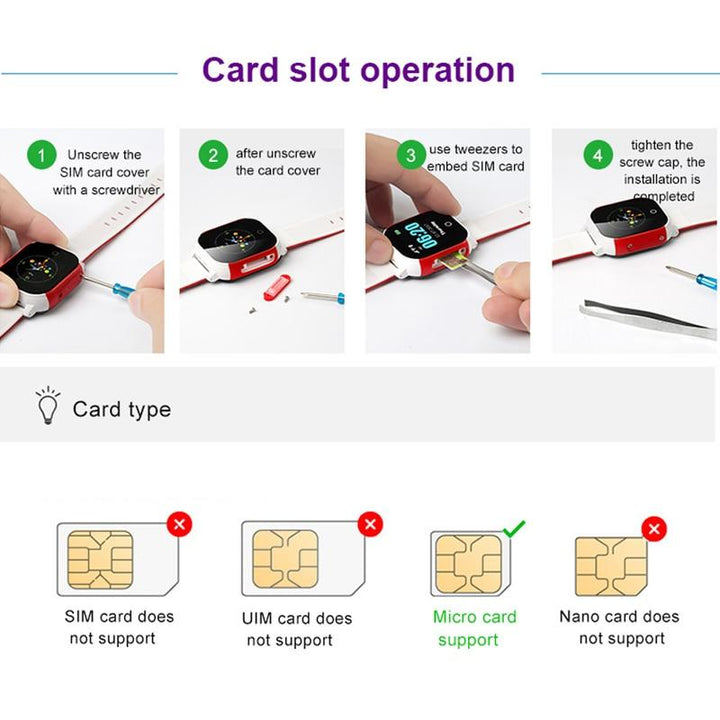 Card slot operation

1 Unscrew the SIM card cover with a screwdriver

2 after unscrew the card cover

3 use tweezers to embed SIM card

06:20

4 tighten the screw cap, the installation is completed

Card type

SIM card does not support

UIM card does not support

Micro card support

Nano card does not support